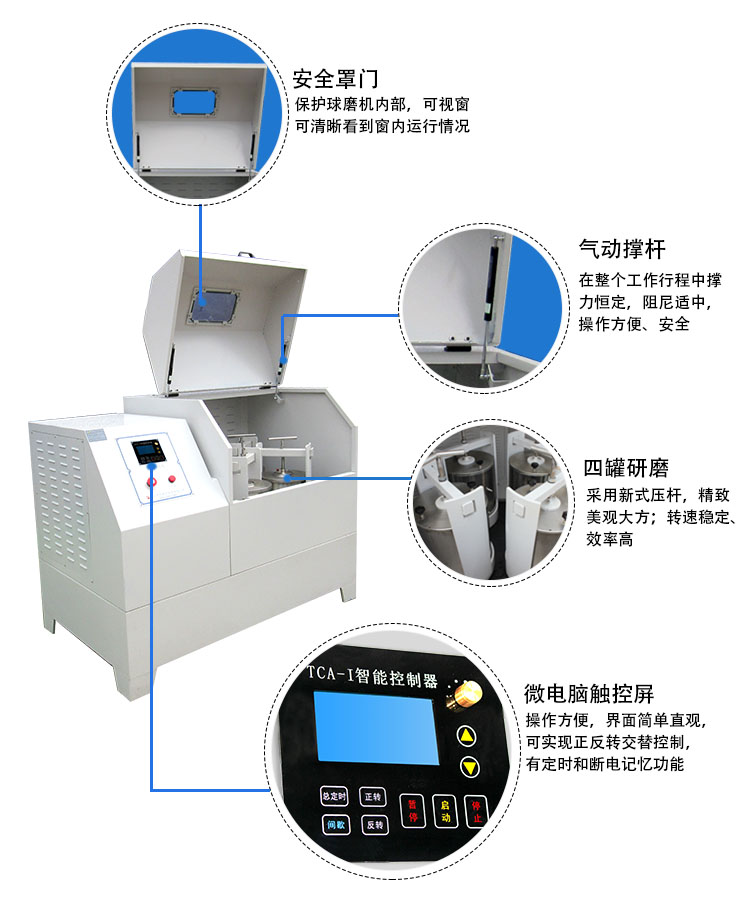 安全罩门
保护球磨机内部，可视窗可清晰看到窗内运行情况

气动撑杆
在整个工作行程中撑力恒定，阻尼适中，操作方便、安全

四罐研磨
采用新式压杆，精致美观大方；转速稳定、效率高

TCA-I智能控制器

总定时
正转
暂停
启动
停止
间歇
反转

微电脑触控屏
操作方便，界面简单直观，可实现正反转交替控制，有定时和断电记忆功能