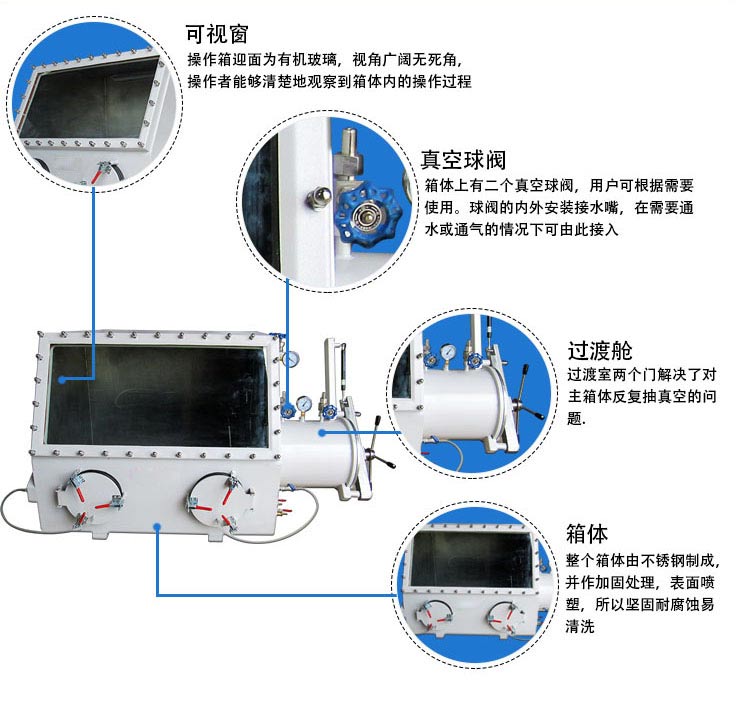 可视窗
操作箱迎面为有机玻璃，视角广阔无死角，操作者能够清楚地观察到箱体内的操作过程

真空球阀
箱体上有二个真空球阀，用户可根据需要使用。球阀的内外安装接水嘴，在需要通水或通气的情况下可由此接入

过渡舱
过渡室两个门解决了对主箱体反复抽真空的问题.

箱体
整个箱体由不锈钢制成，并作加固处理，表面喷塑，所以坚固耐腐蚀易清洗